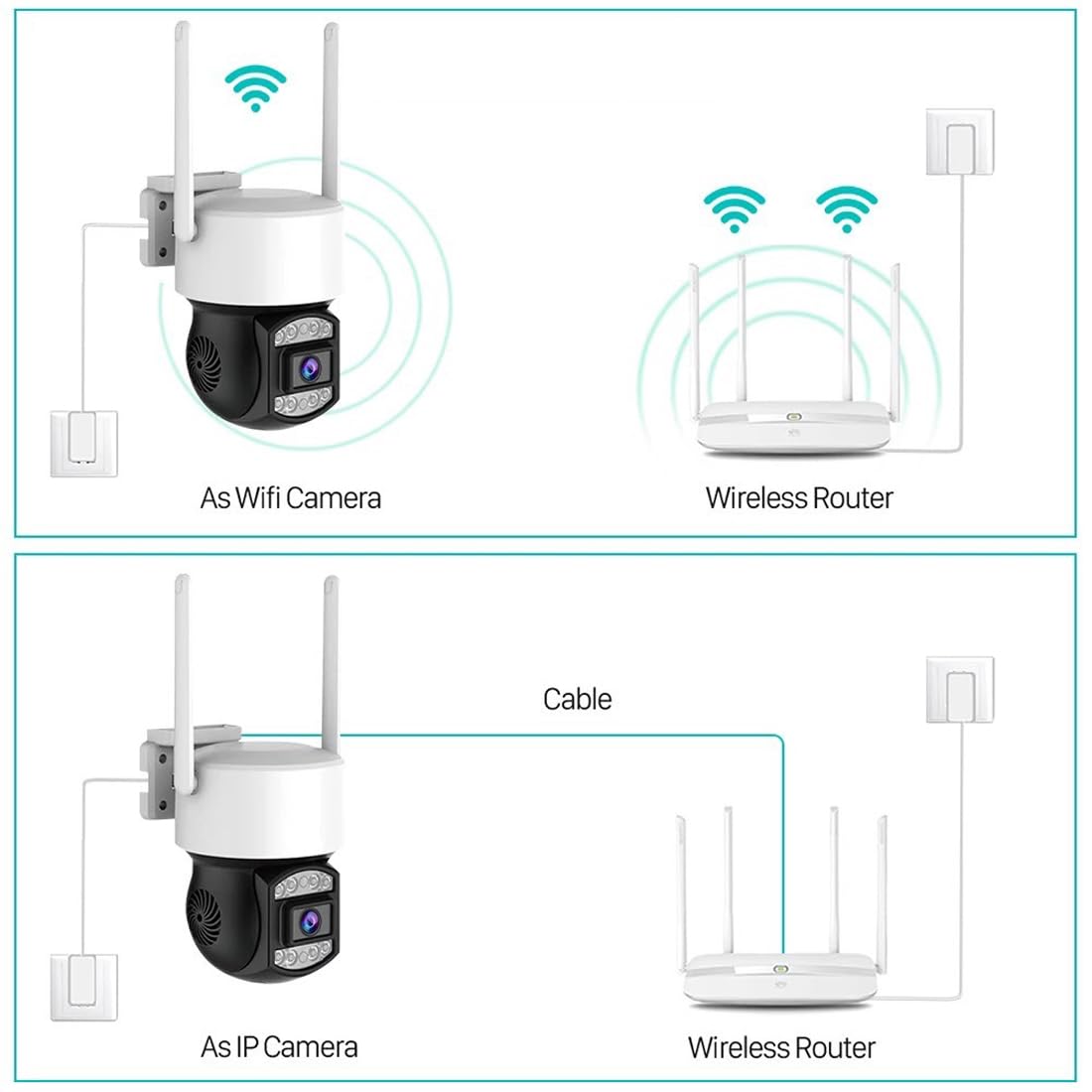 As Wifi Camera

Wireless Router

Cable

As IP Camera

Wireless Router