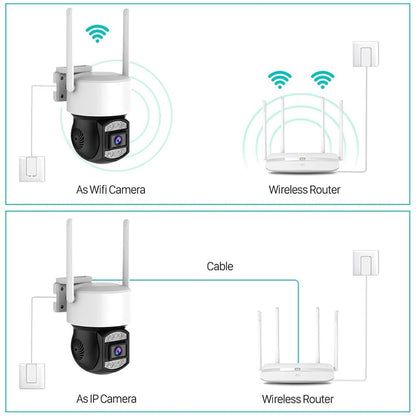 As Wifi Camera

Wireless Router

Cable

As IP Camera

Wireless Router