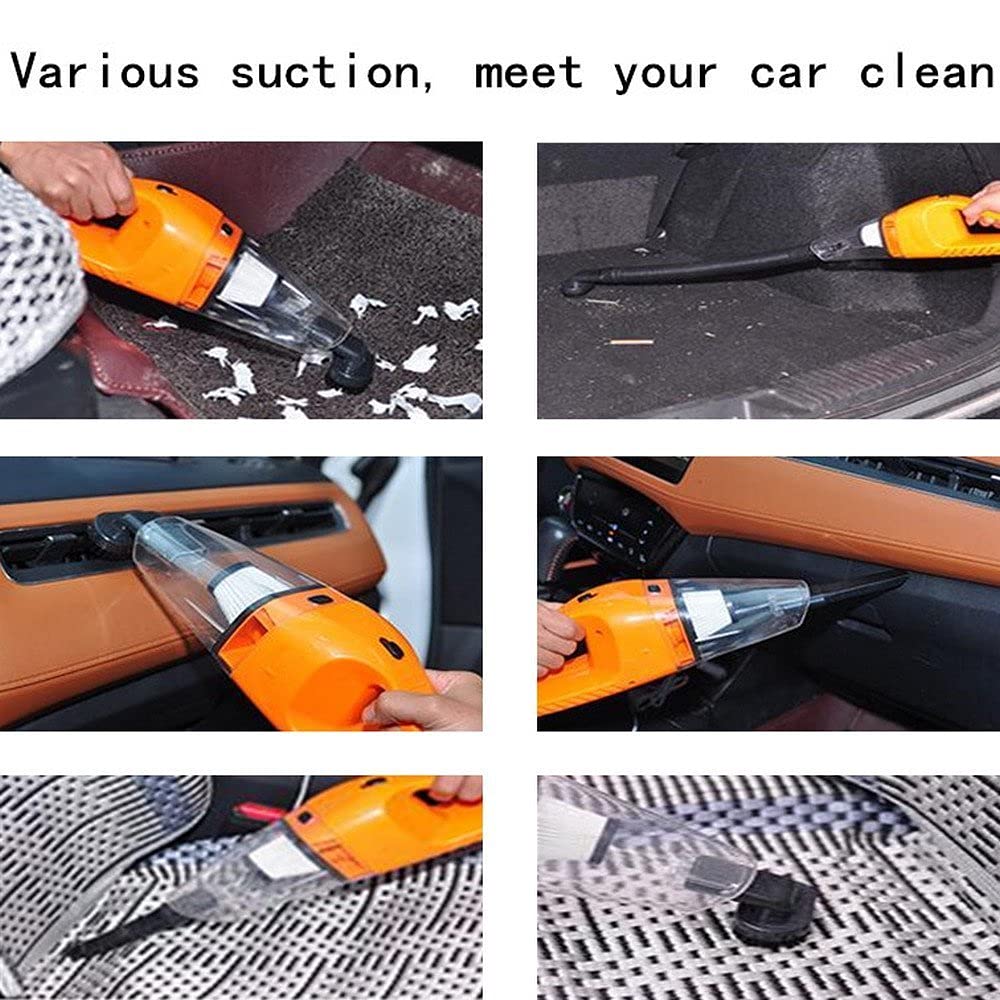 Various suction, meet your car clean